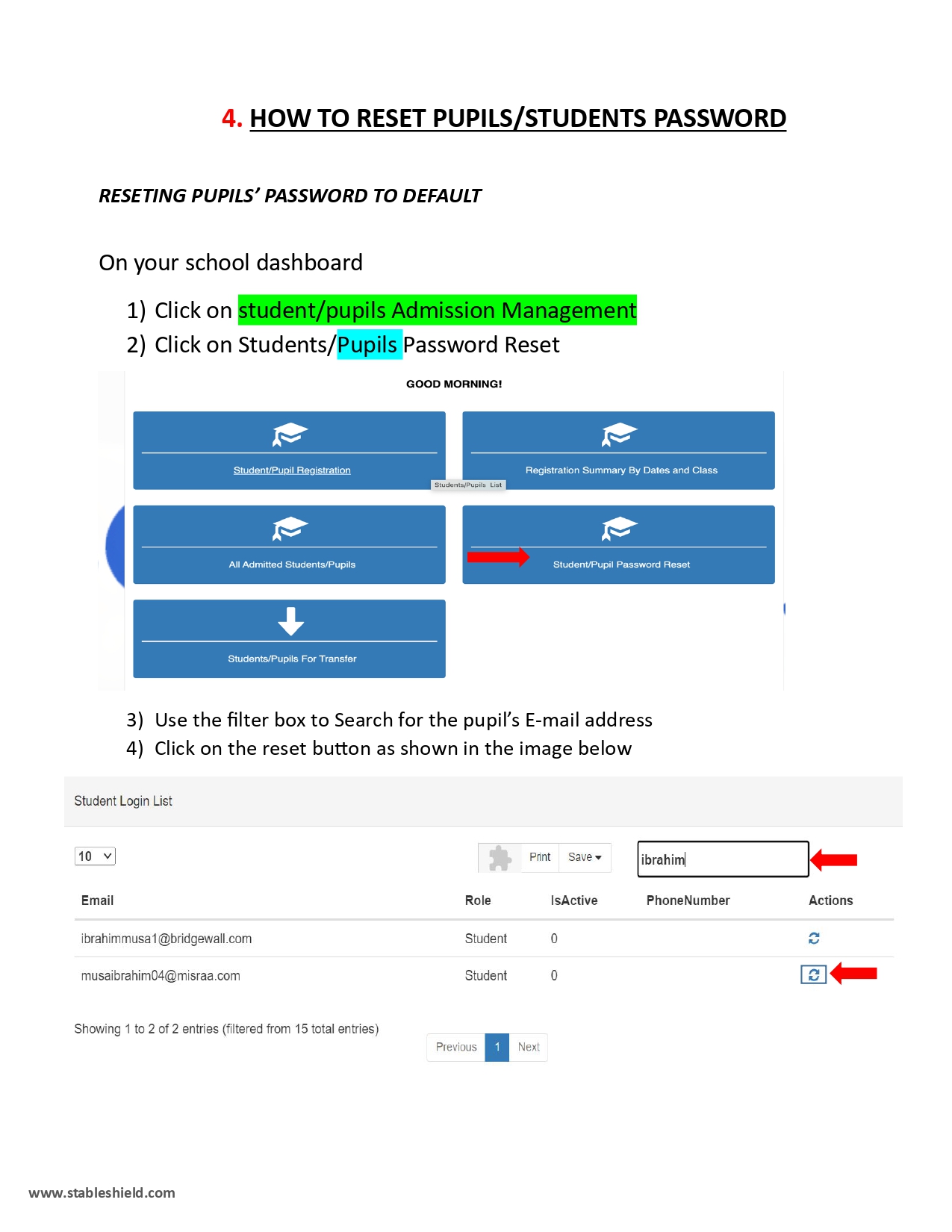 4. HOW TO RESET PUPILS/STUDENTS PASSWORD

RESETING PUPILS' PASSWORD TO DEFAULT

On your school dashboard

1) Click on student/pupils Admission Management
2) Click on Students/Pupils Password Reset

GOOD MORNING!

Student/Pupil Registration

Registration Summary By Dates and Class

Students/Pupils List

All Admitted Students/Pupils

Student/Pupil Password Reset

Students/Pupils For Transfer

3) Use the filter box to Search for the pupil's E-mail address
4) Click on the reset button as shown in the image below

Student Login List

10

Print Save

ibrahim

| Email | Role | IsActive | PhoneNumber | Actions |
|---|---|---|---|---|
| ibrahimmusa1@bridgewall.com | Student | 0 | | |
| musaibrahim04@misraa.com | Student | 0 | | |

Showing 1 to 2 of 2 entries (filtered from 15 total entries)

Previous 1 Next

www.stableshield.com